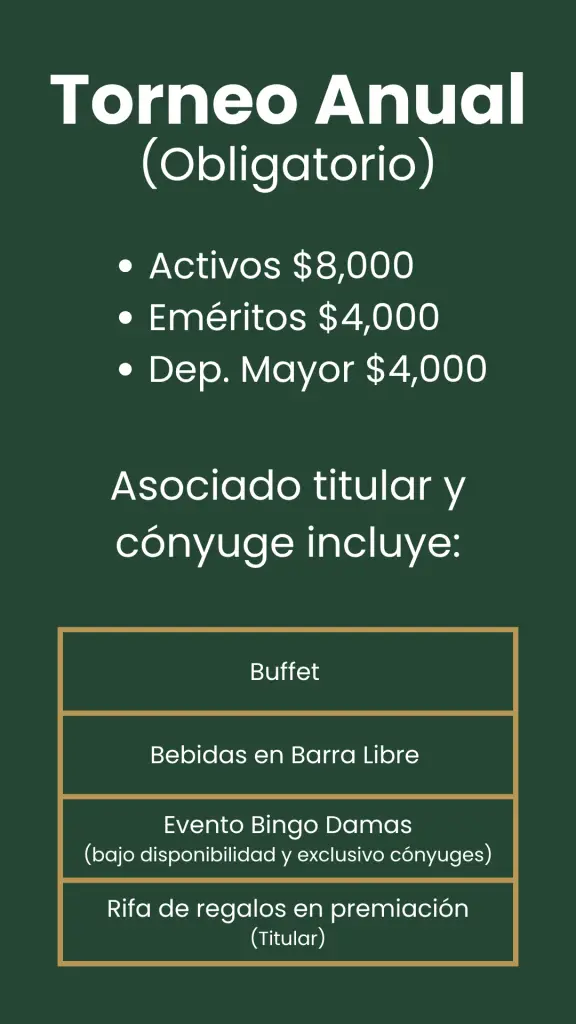 Torneo Anual
(Obligatorio)

• Activos $8,000
• Eméritos $4,000
• Dep. Mayor $4,000

Asociado titular y cónyuge incluye:

Buffet

Bebidas en Barra Libre

Evento Bingo Damas
(bajo disponibilidad y exclusivo cónyuges)

Rifa de regalos en premiación
(Titular)